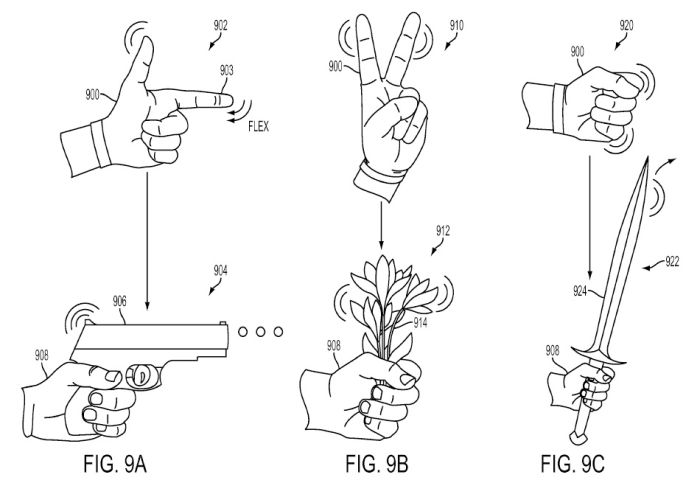 902

900

903

FLEX

904

906

908

FIG. 9A

910

900

912

914

908

FIG. 9B

920

900

922

924

908

FIG. 9C